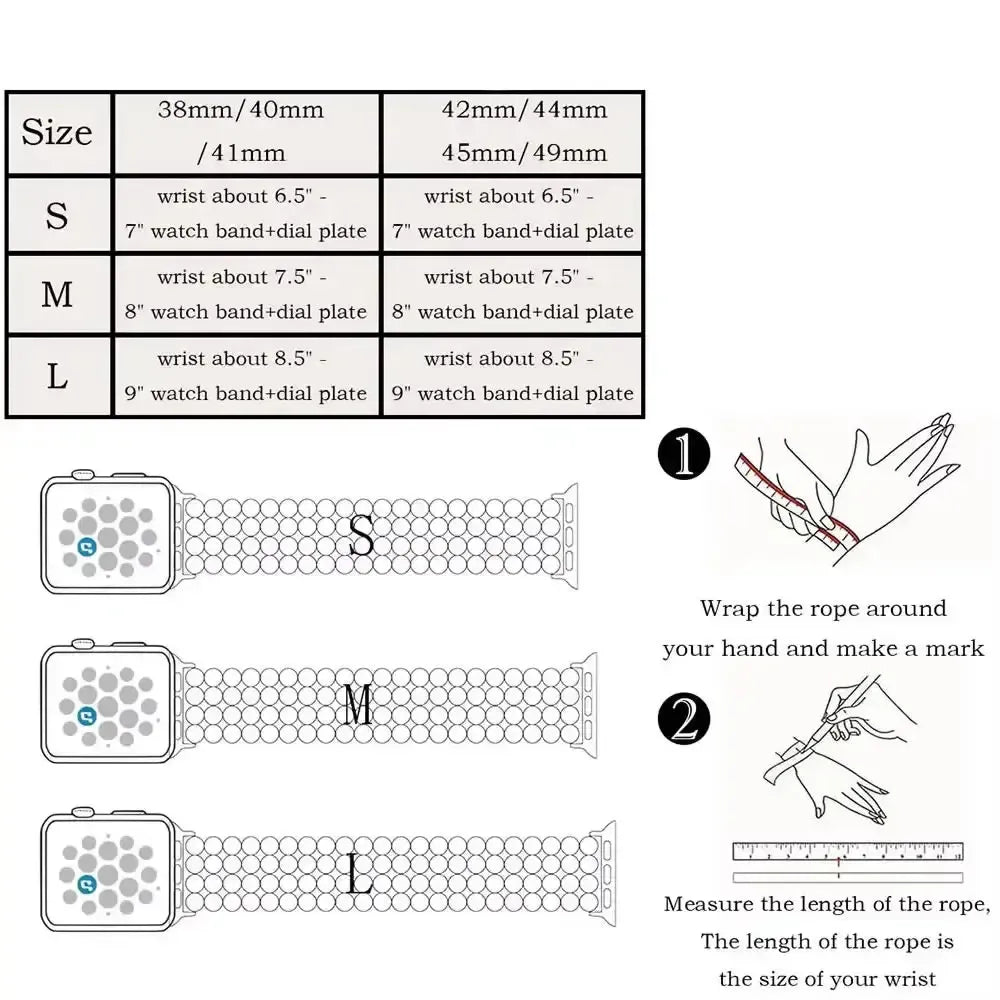 | Size | 38mm/40mm /41mm | 42mm/44mm 45mm/49mm |
|---|---|---|
| S | wrist about 6.5" - 7" watch band+dial plate | wrist about 6.5" - 7" watch band+dial plate |
| M | wrist about 7.5" - 8" watch band+dial plate | wrist about 7.5" - 8" watch band+dial plate |
| L | wrist about 8.5" - 9" watch band+dial plate | wrist about 8.5" - 9" watch band+dial plate |

S

M

L

1

Wrap the rope around your hand and make a mark

2

Measure the length of the rope, The length of the rope is the size of your wrist