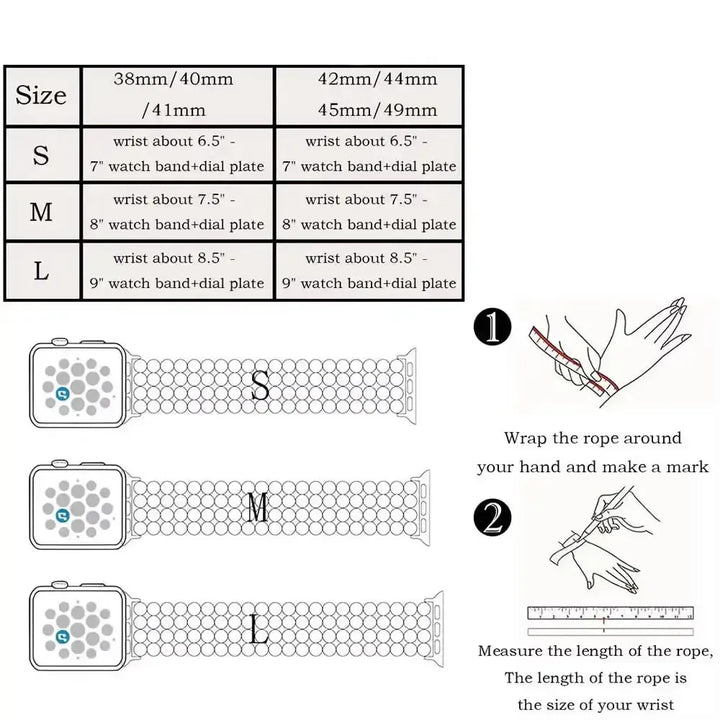 | Size | 38mm/40mm /41mm | 42mm/44mm 45mm/49mm |
|---|---|---|
| S | wrist about 6.5" - 7" watch band+dial plate | wrist about 6.5" - 7" watch band+dial plate |
| M | wrist about 7.5" - 8" watch band+dial plate | wrist about 7.5" - 8" watch band+dial plate |
| L | wrist about 8.5" - 9" watch band+dial plate | wrist about 8.5" - 9" watch band+dial plate |

S

M

L

1

Wrap the rope around your hand and make a mark

2

Measure the length of the rope, The length of the rope is the size of your wrist